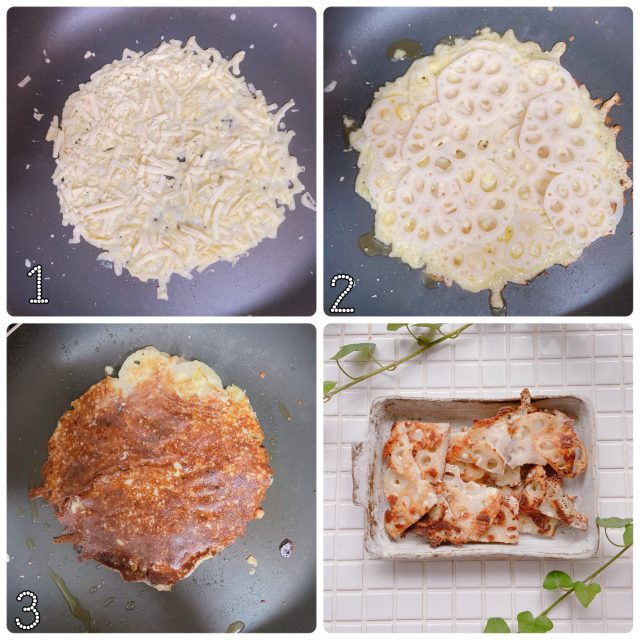 1

2

3