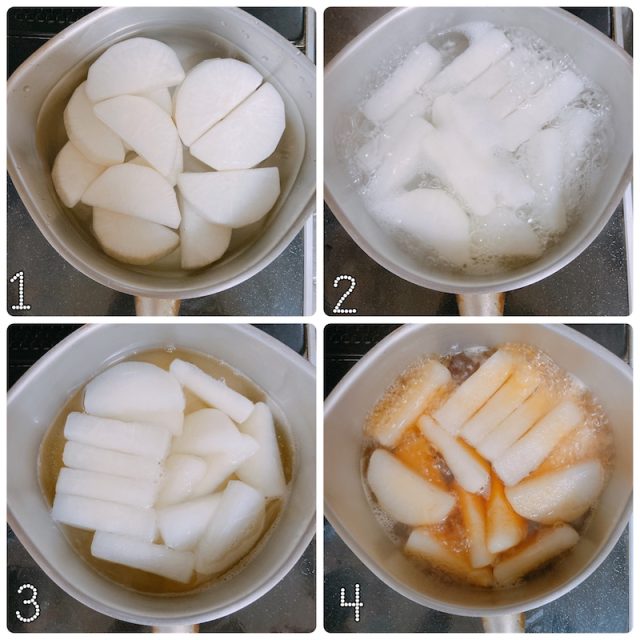 1

2

3

4