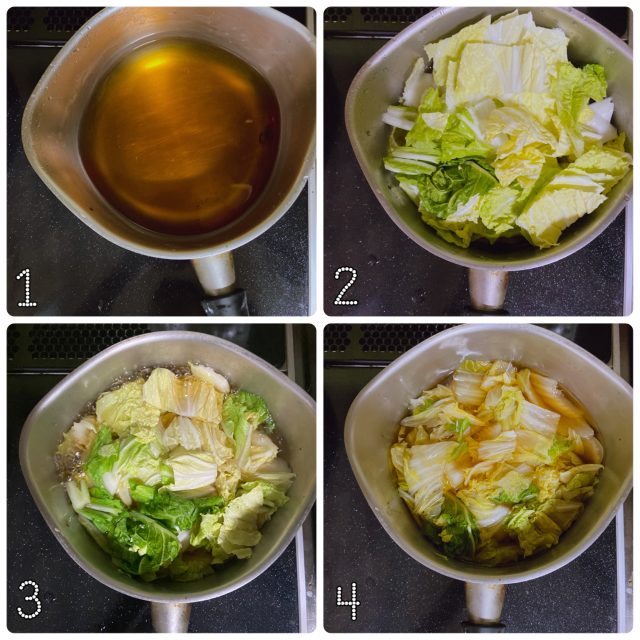 1

2

3

4