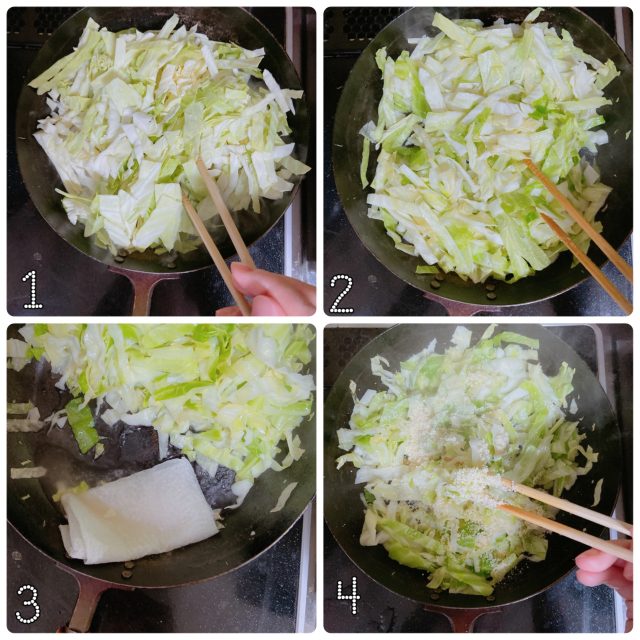 1

2

3

4