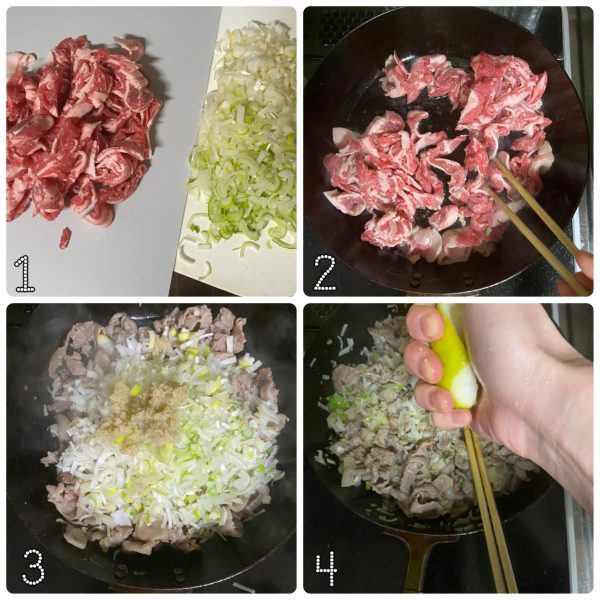 1

2

3

4