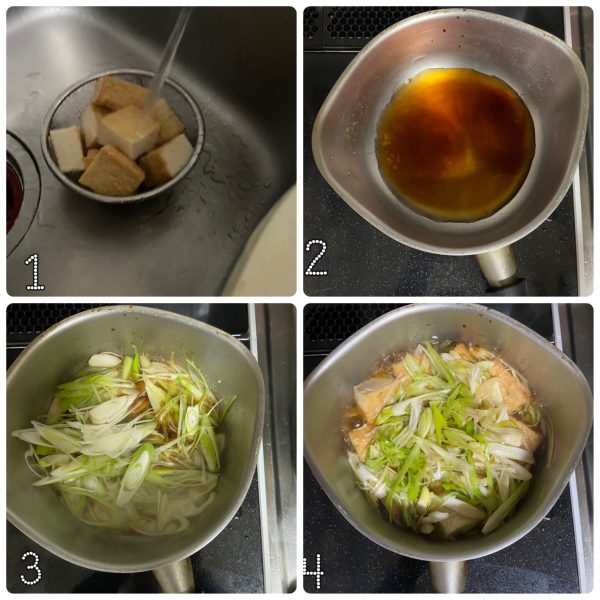 1
2
3
4