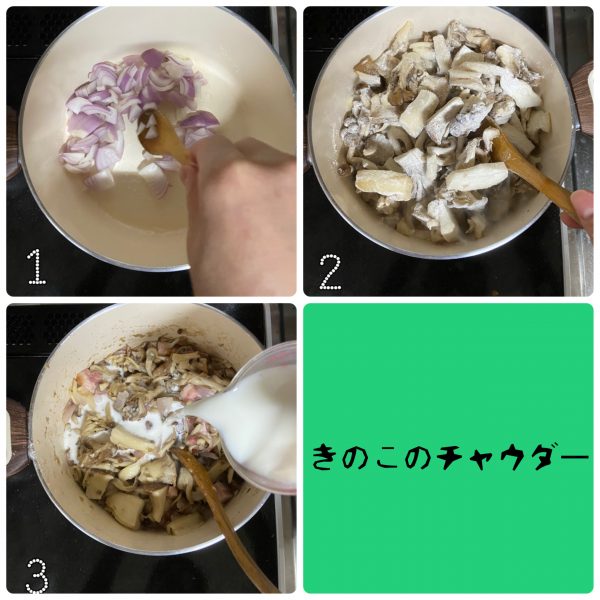 1

2

3

きのこのチャウダー