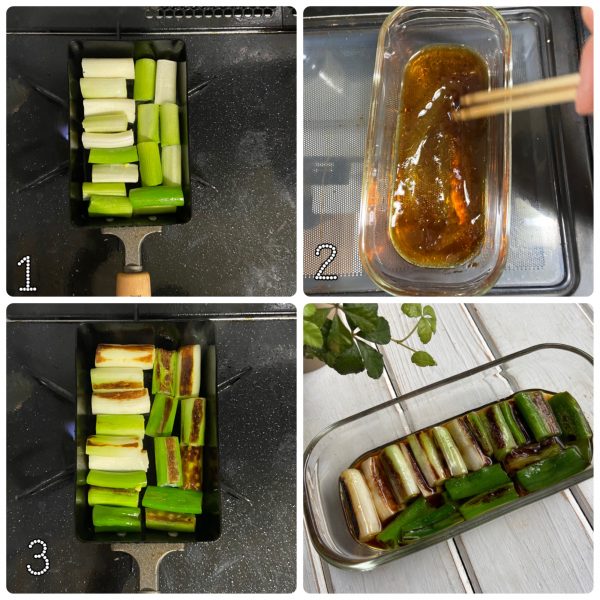 1

2

3