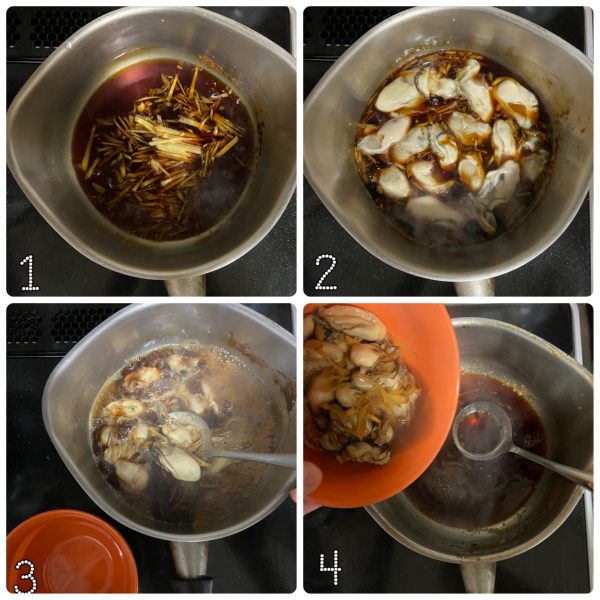 1
2
3
4