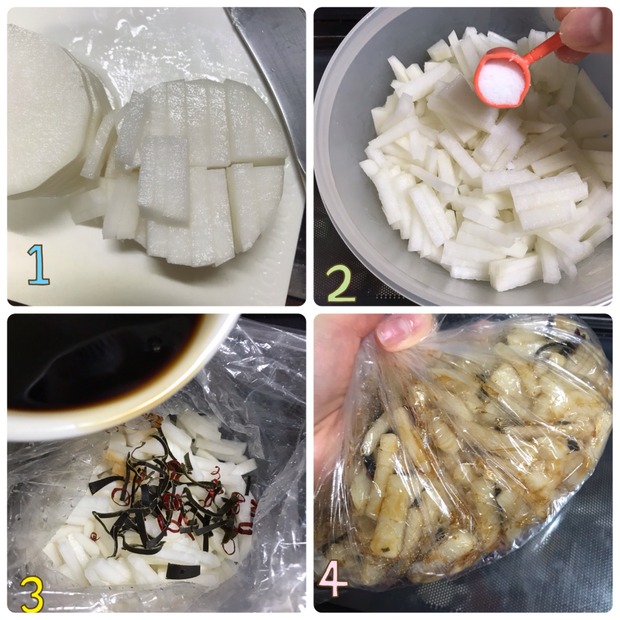 1
2
3
4