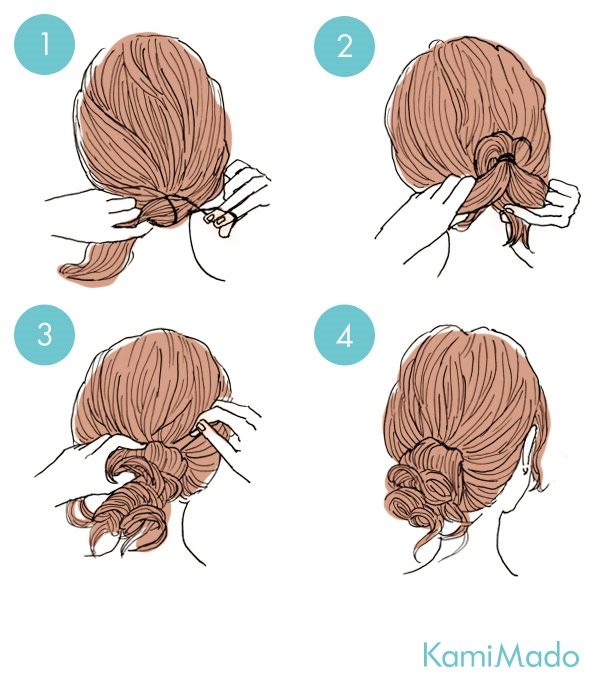 1
2
3
4
KamiMado