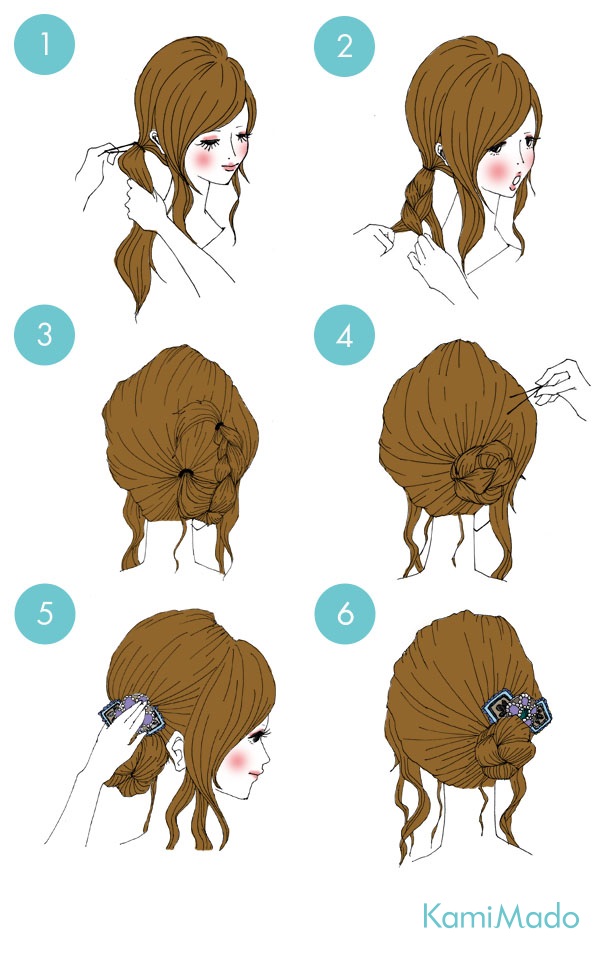 1
2
3
4
5
6
KamiMado