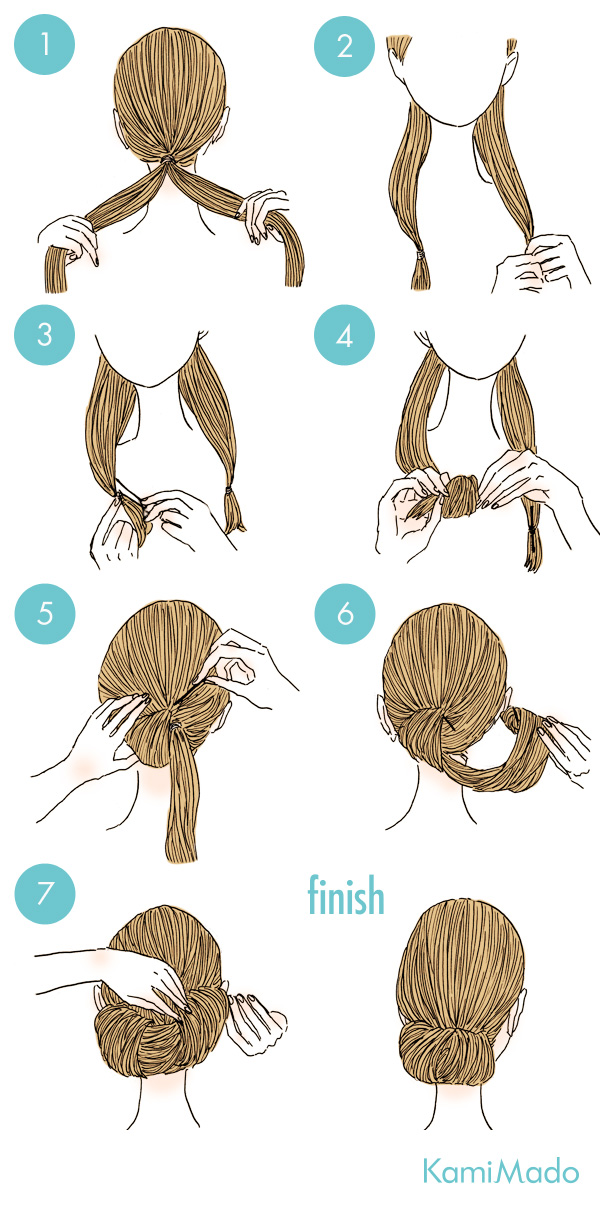 1

2

3

4

5

6

7

finish

KamiMado