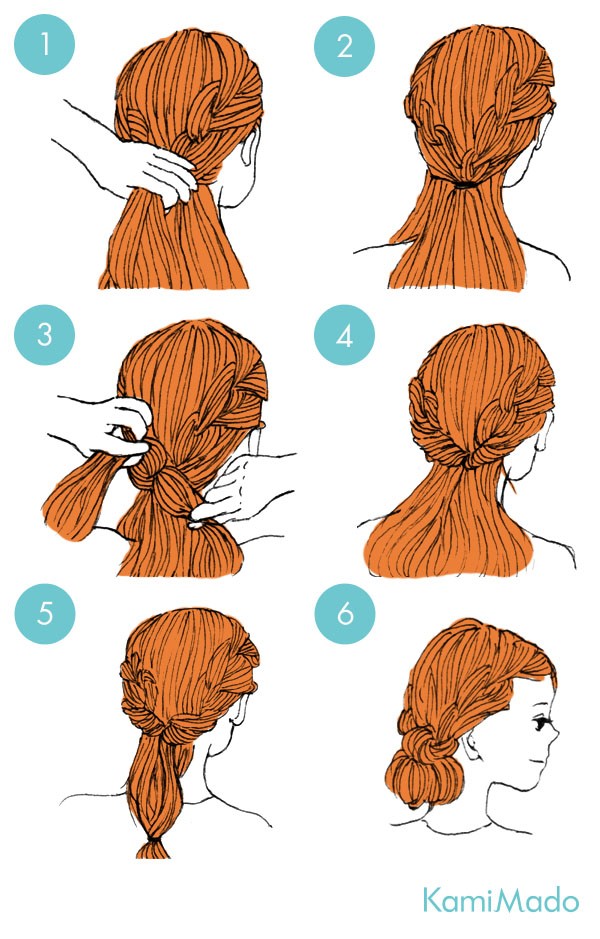 1

2

3

4

5

6

KamiMado