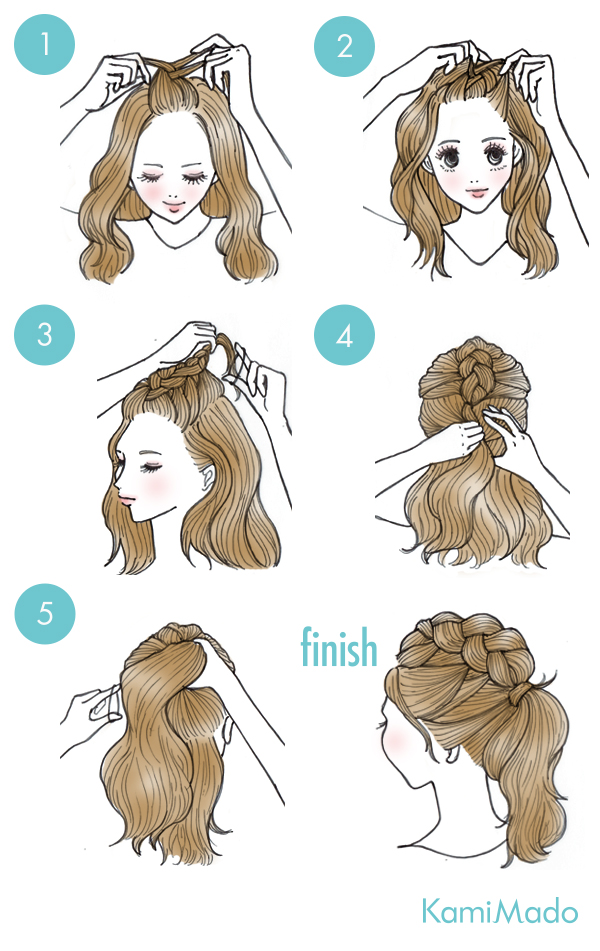 1

2

3

4

5

finish

KamiMado