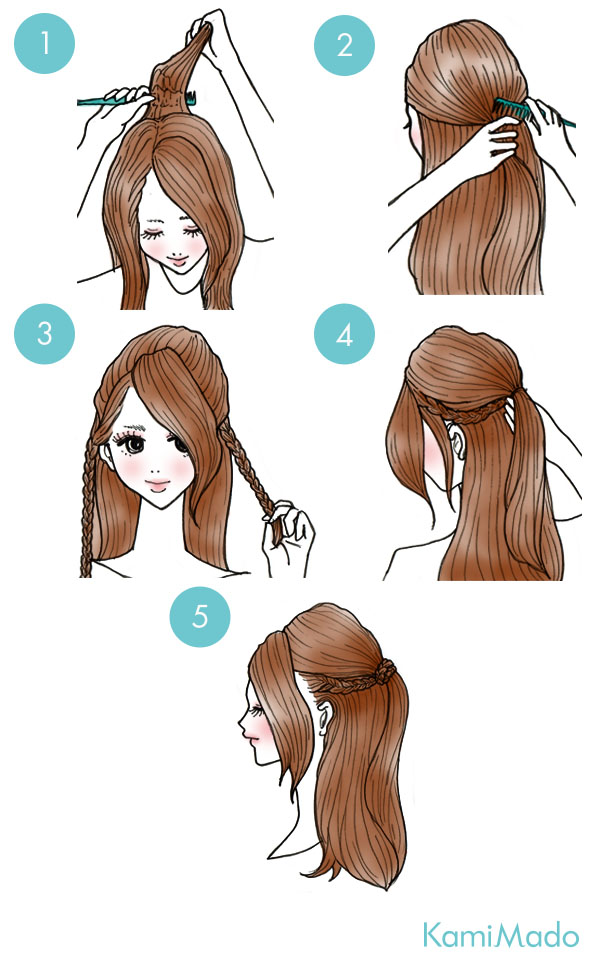 1

2

3

4

5

KamiMado