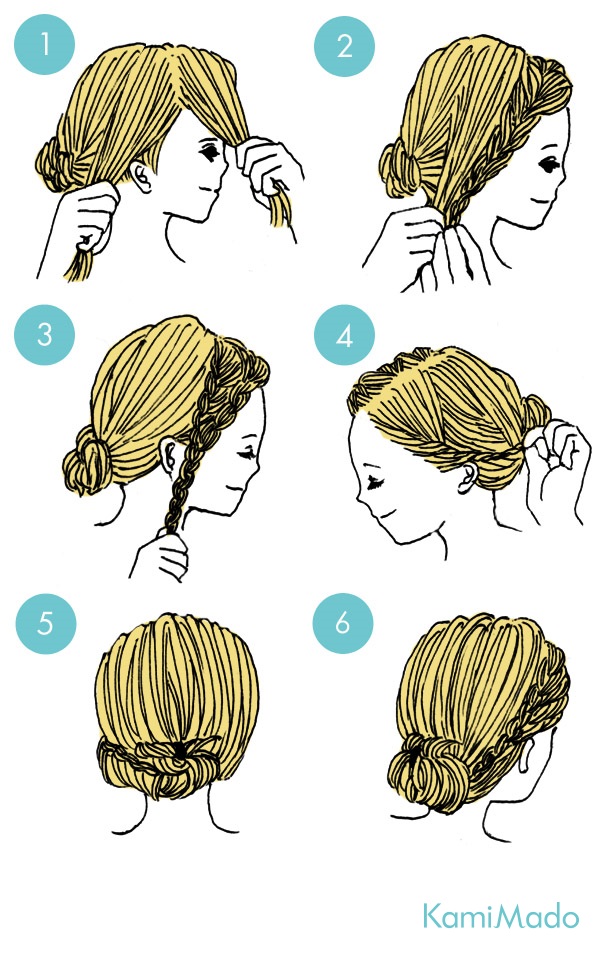 1
2
3
4
5
6
KamiMado