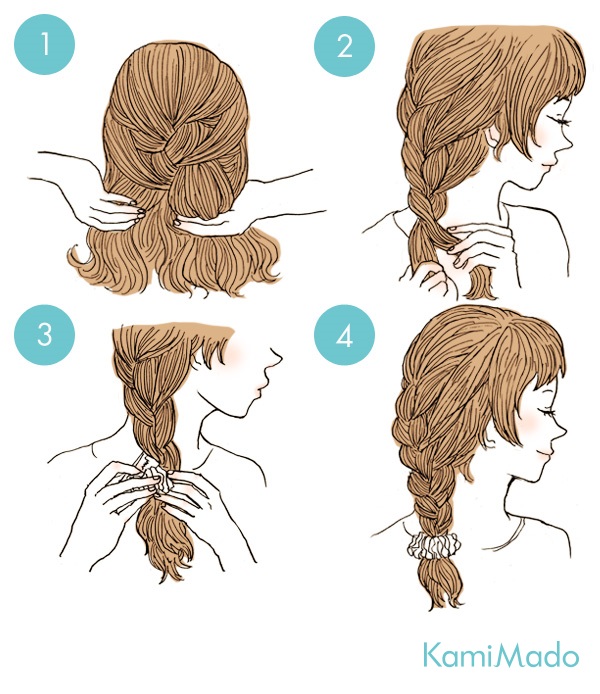 1
2
3
4
KamiMado