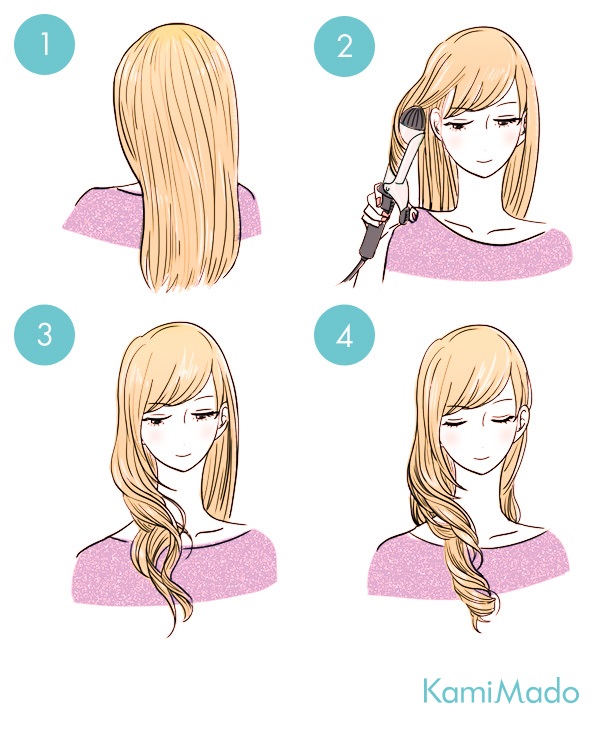 1

2

3

4

KamiMado