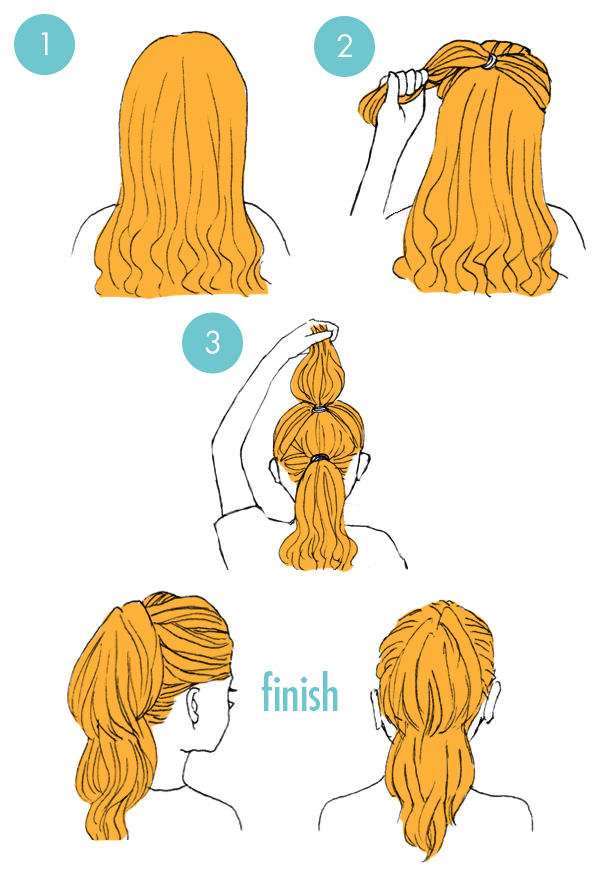 1

2

3

finish