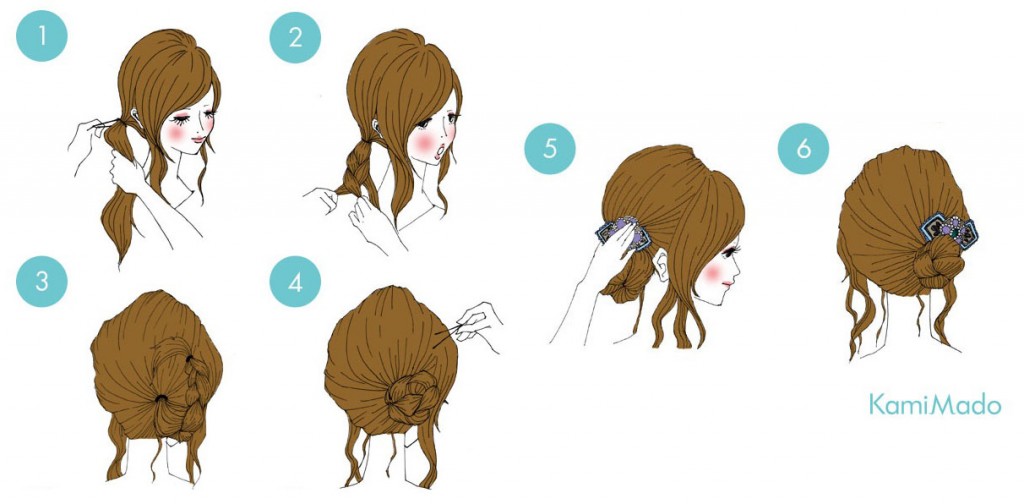 1

2

3

4

5

6

KamiMado