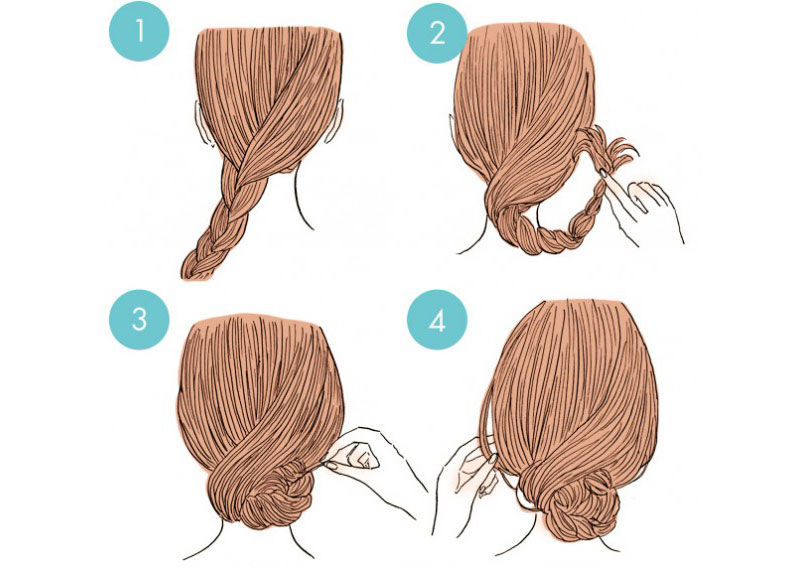 1
2
3
4