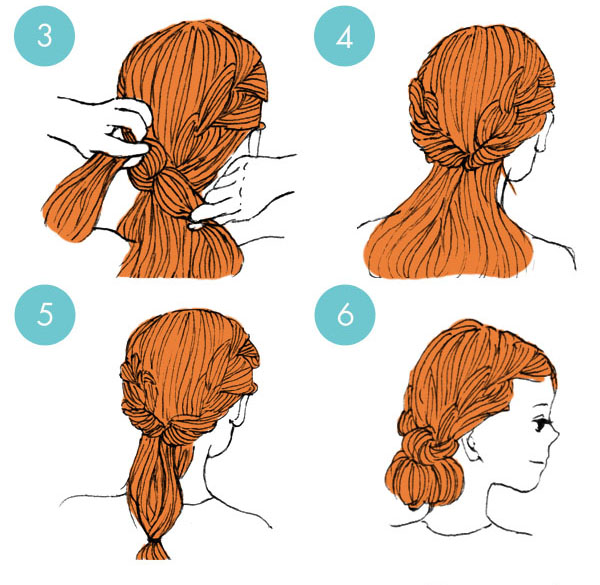 3

4

5

6