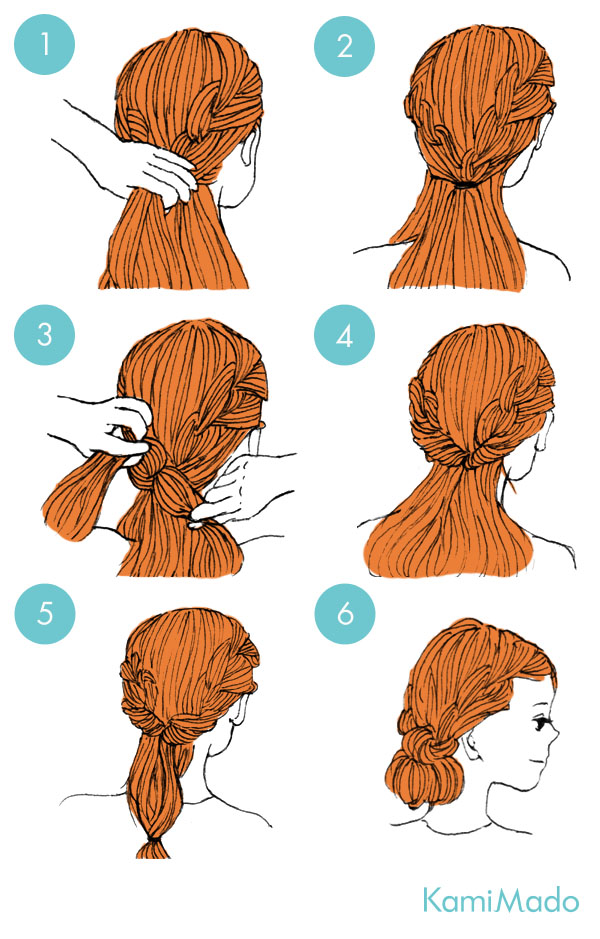 1

2

3

4

5

6

KamiMado