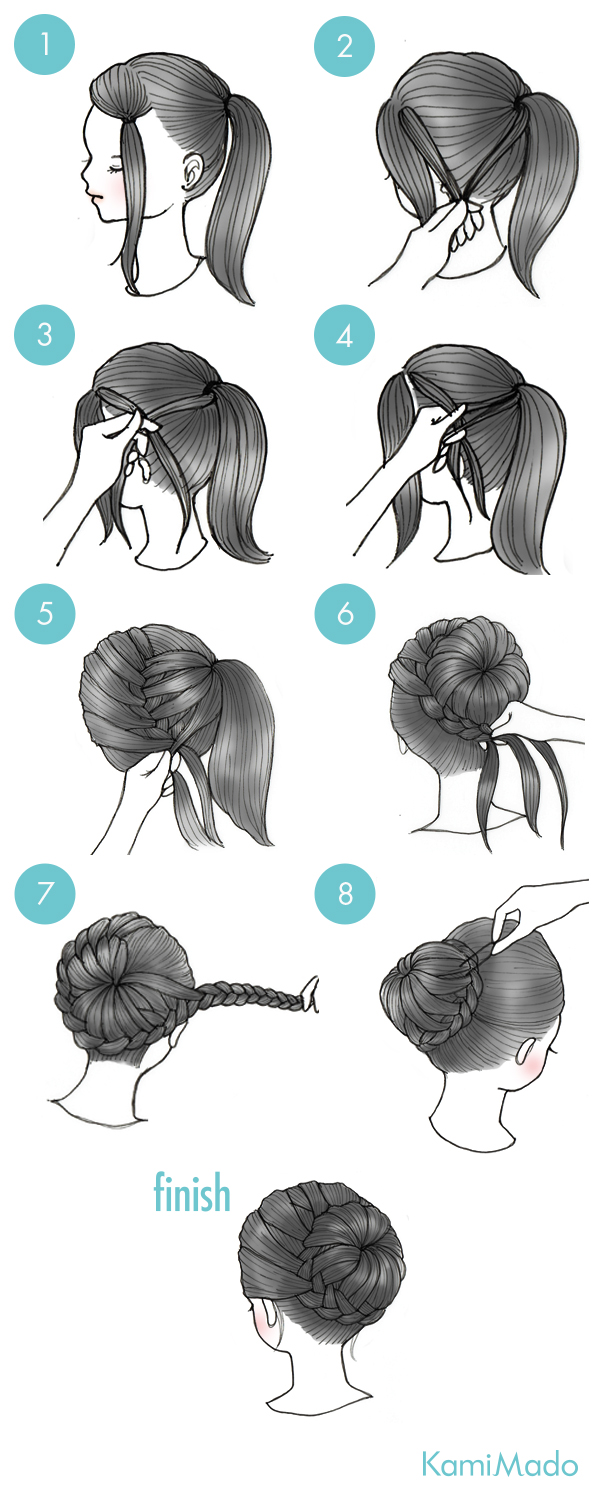 1
2
3
4
5
6
7
8
finish
KamiMado