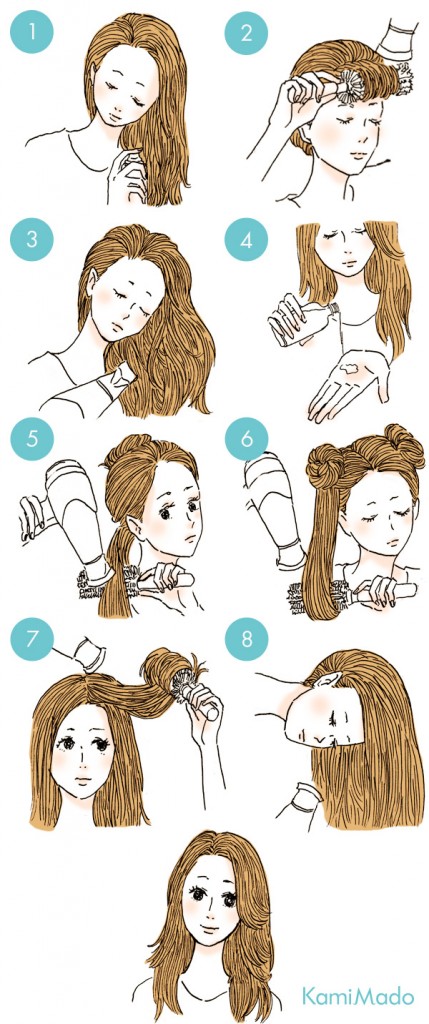 1
2
3
4
5
6
7
8
KamiMado