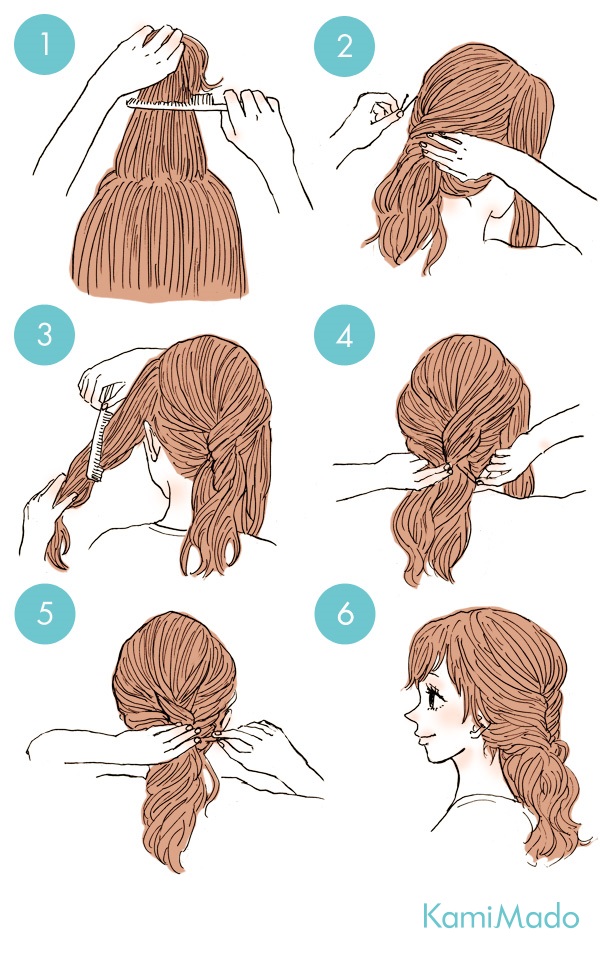 1
2
3
4
5
6
KamiMado