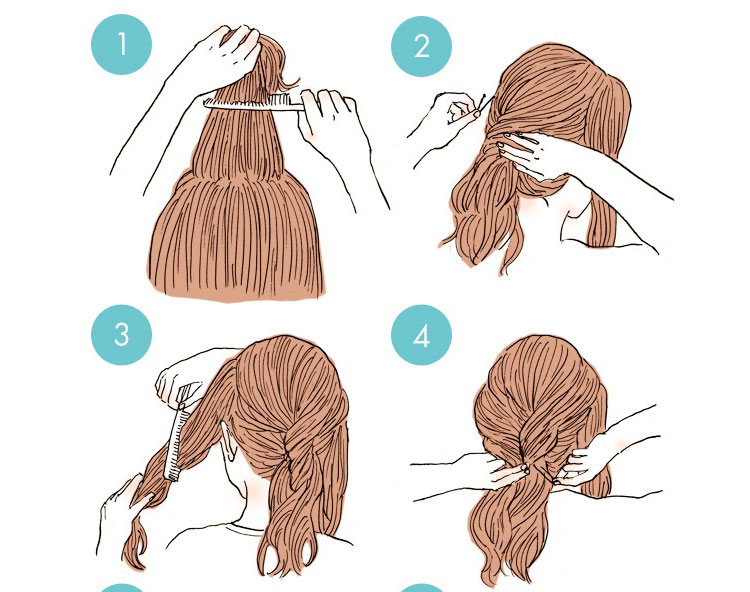 1

2

3

4